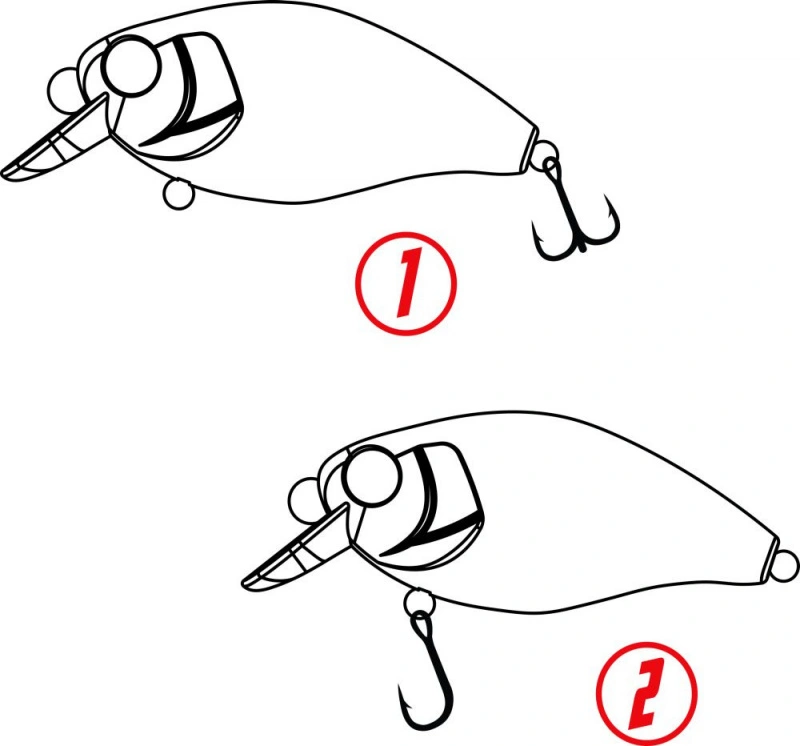 1

2